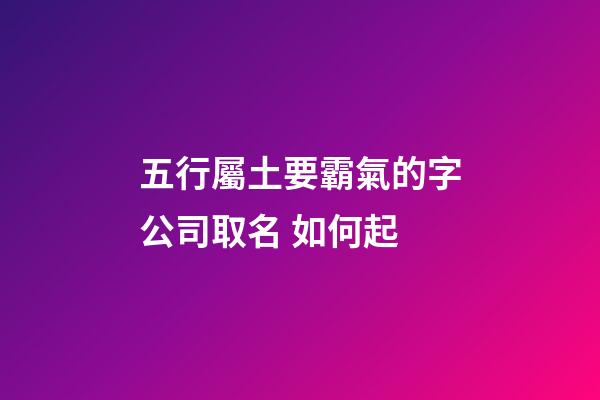 五行屬土要霸氣的字公司取名 如何起